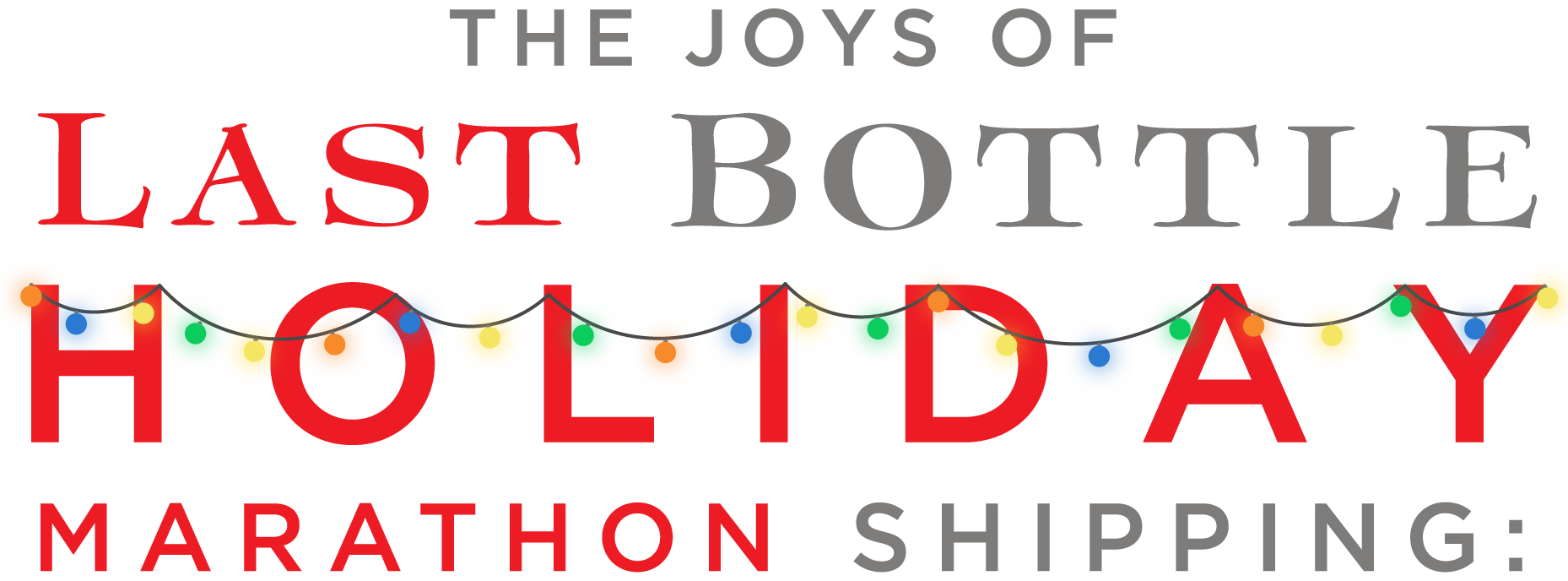 THE JOYS OF
LAST BOTTLE
HOLIDAY
MARATHON SHIPPING: